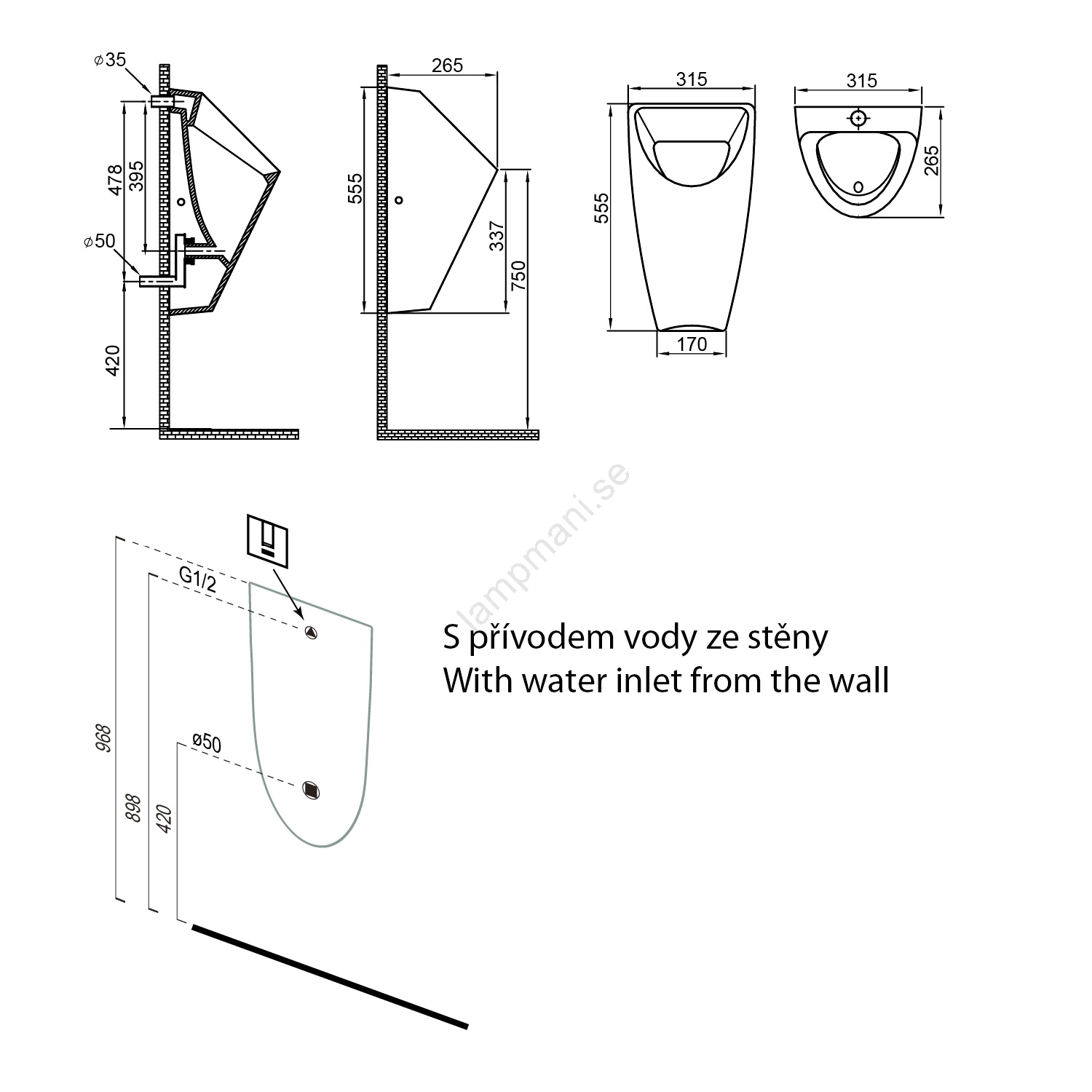 ø35
478
395
ø50
420
265
555
337
750
315
555
170
315
265

lampmani.se

G1/2
ø50
968
898
420

S přívodem vody ze stěny
With water inlet from the wall