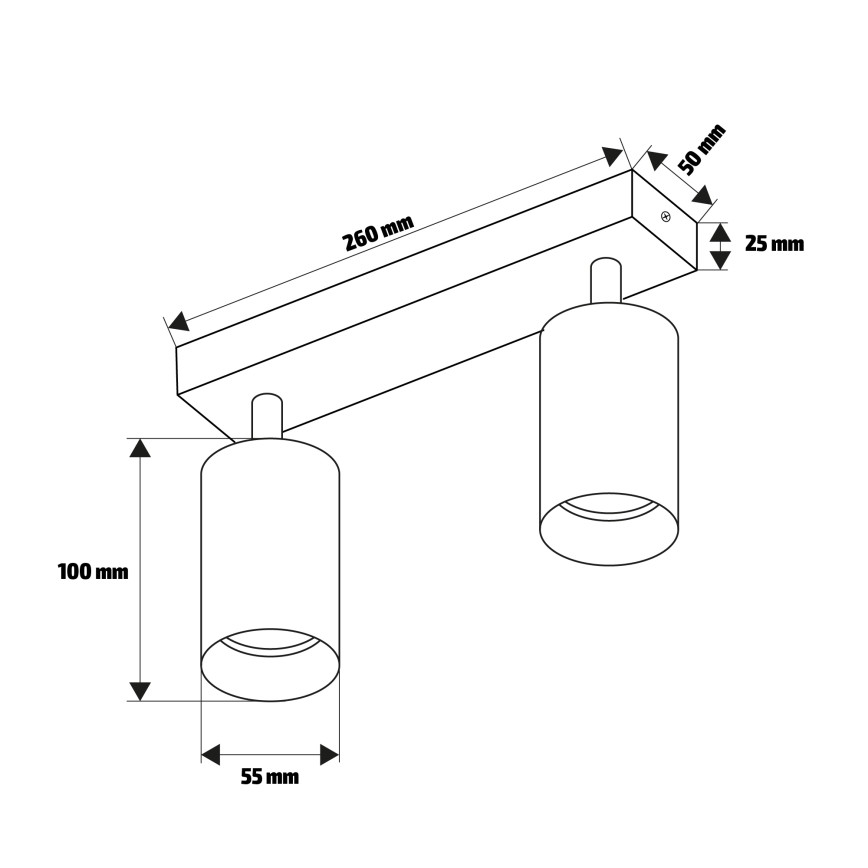 260 mm

50 mm

25 mm

100 mm

55 mm