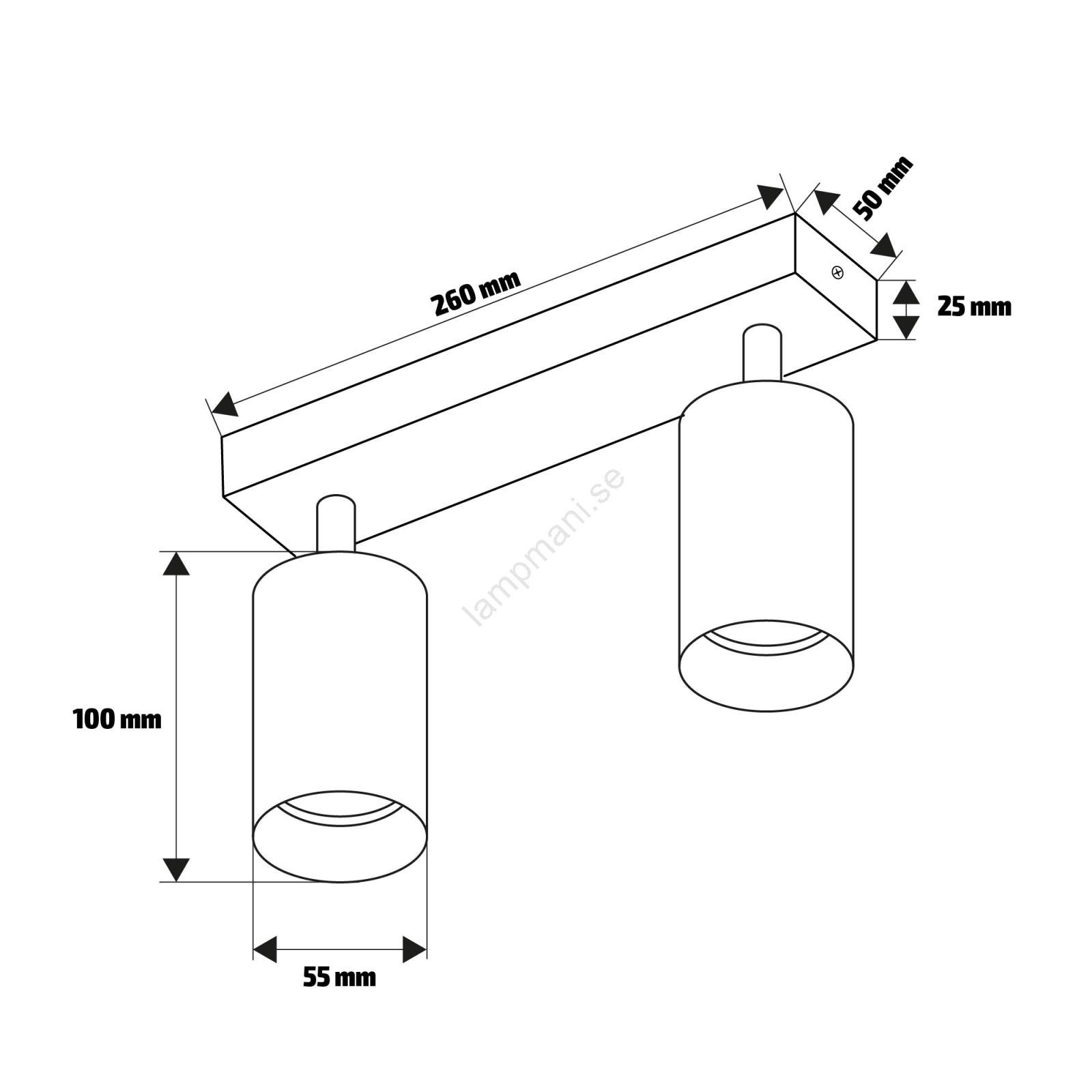 260 mm

50 mm

25 mm

lampmani.se

100 mm

55 mm