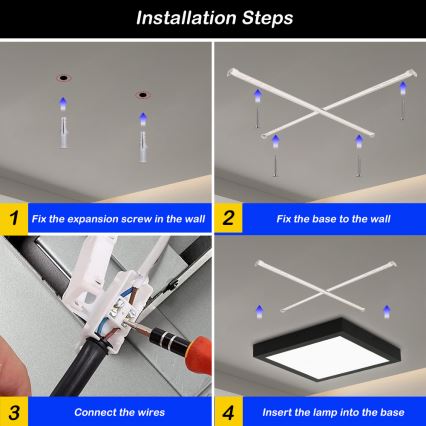 Installation Steps

1 Fix the expansion screw in the wall

2 Fix the base to the wall

3 Connect the wires

4 Insert the lamp into the base