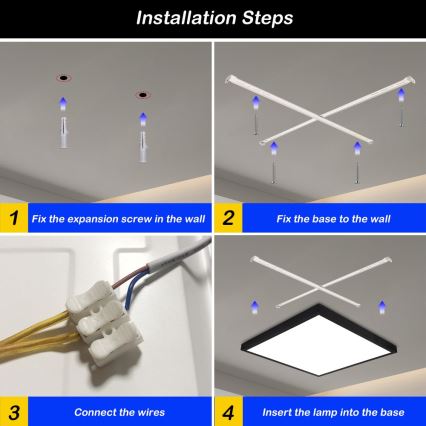 Installation Steps

1 Fix the expansion screw in the wall

2 Fix the base to the wall

3 Connect the wires

4 Insert the lamp into the base