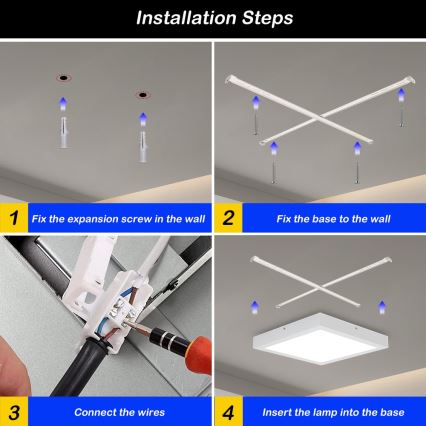 Installation Steps

1 Fix the expansion screw in the wall

2 Fix the base to the wall

3 Connect the wires

4 Insert the lamp into the base