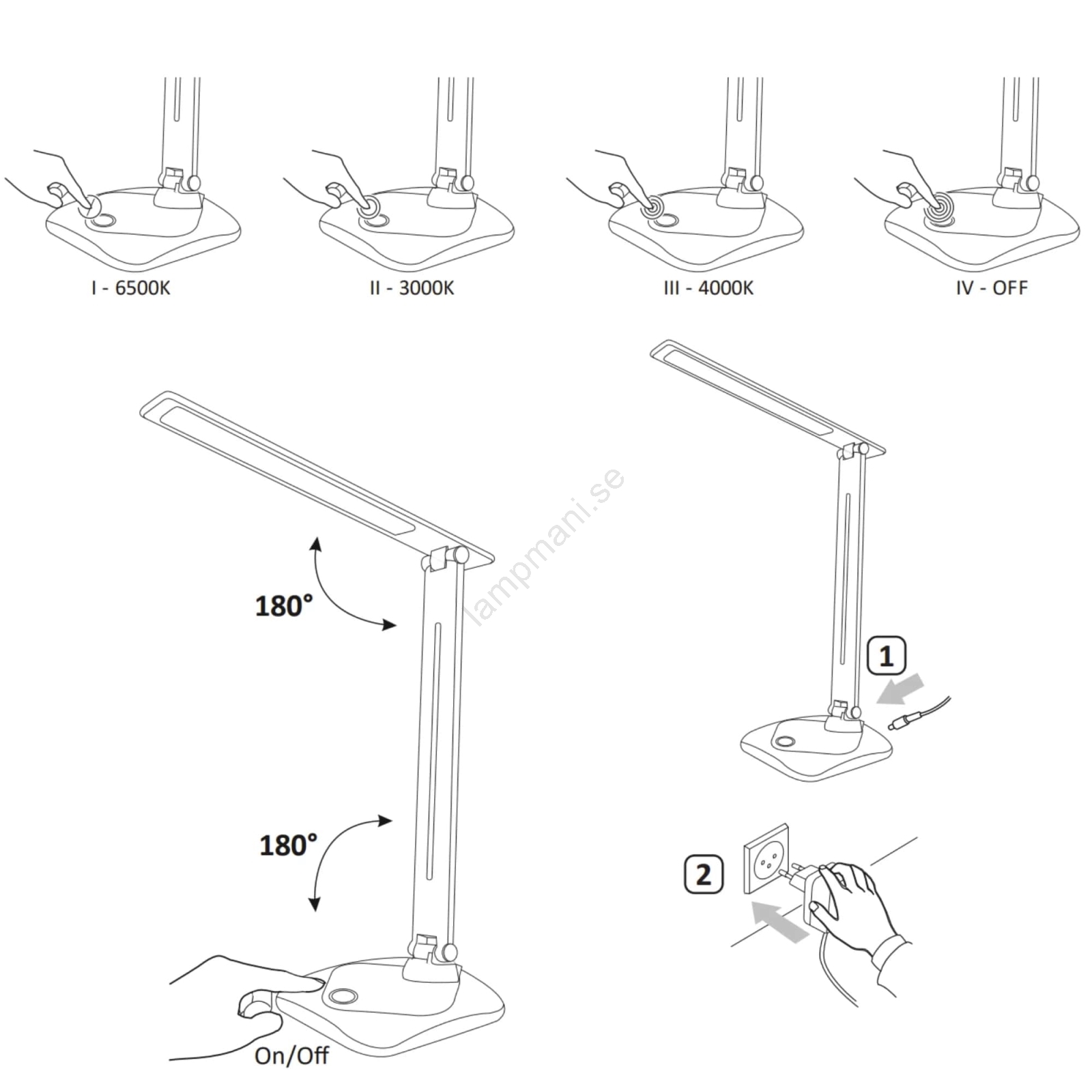 I - 6500K

II - 3000K

III - 4000K

IV - OFF

lampmani.se

180°

180°

On/Off

1

2