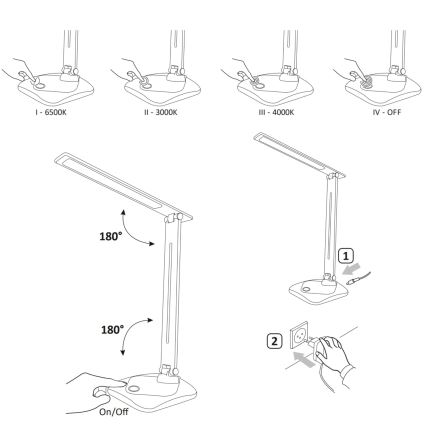 I - 6500K

II - 3000K

III - 4000K

IV - OFF

180°

180°

On/Off

1

2